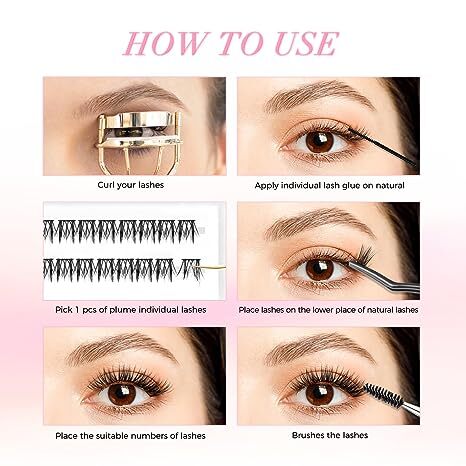 HOW TO USE

Curl your lashes

Apply individual lash glue on natural

Pick 1 pcs of plume individual lashes

Place lashes on the lower place of natural lashes

Place the suitable numbers of lashes

Brushes the lashes